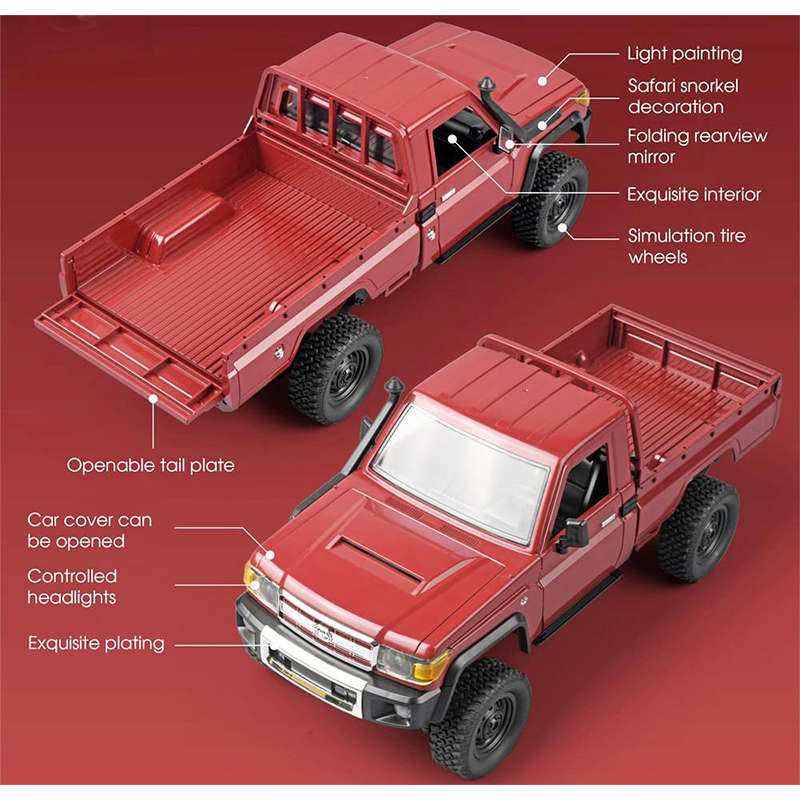 Light painting

Safari snorkel decoration

Folding rearview mirror

Exquisite interior

Simulation tire wheels

Openable tail plate

Car cover can be opened

Controlled headlights

Exquisite plating